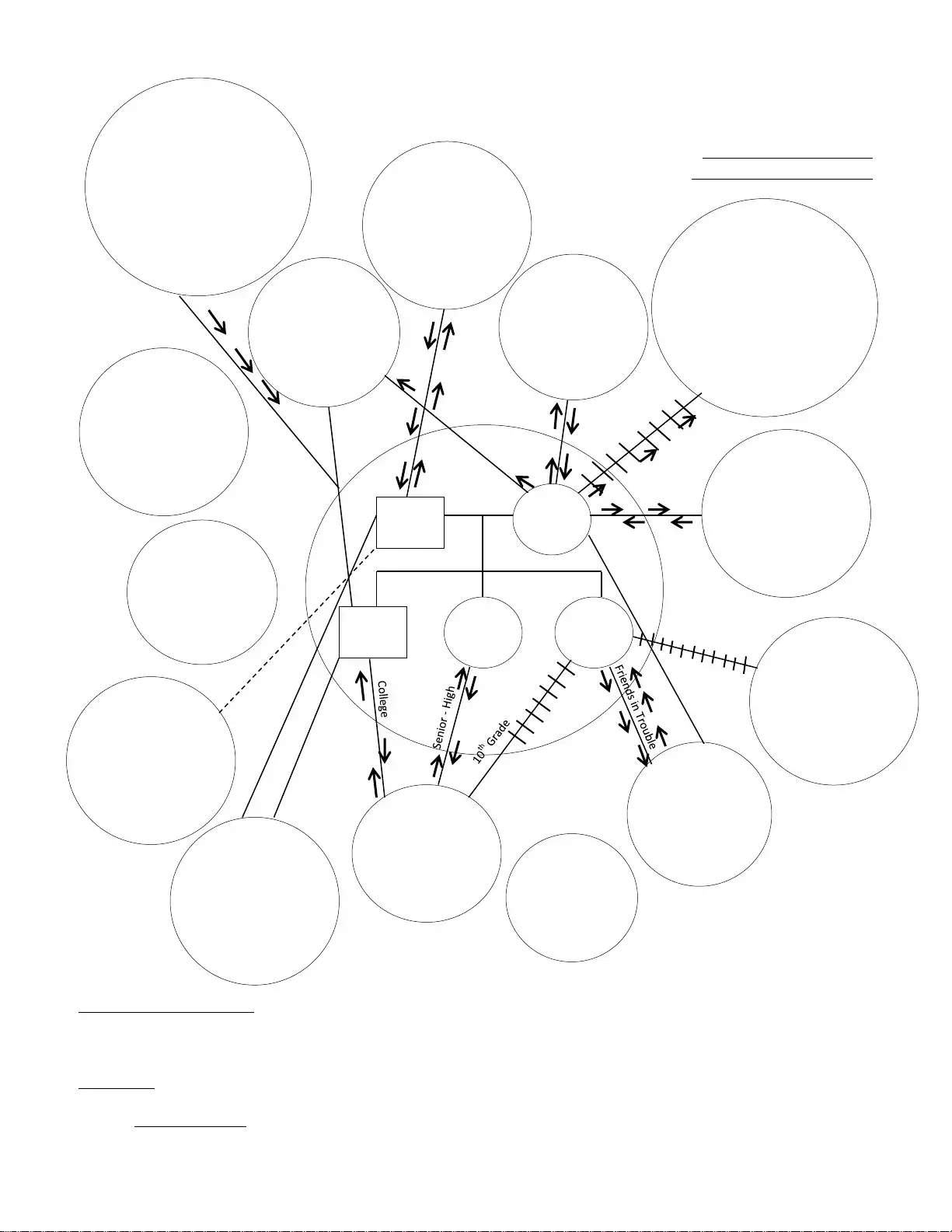 College

Senior - High

$10^{th}$ Grade

Friends in Trouble